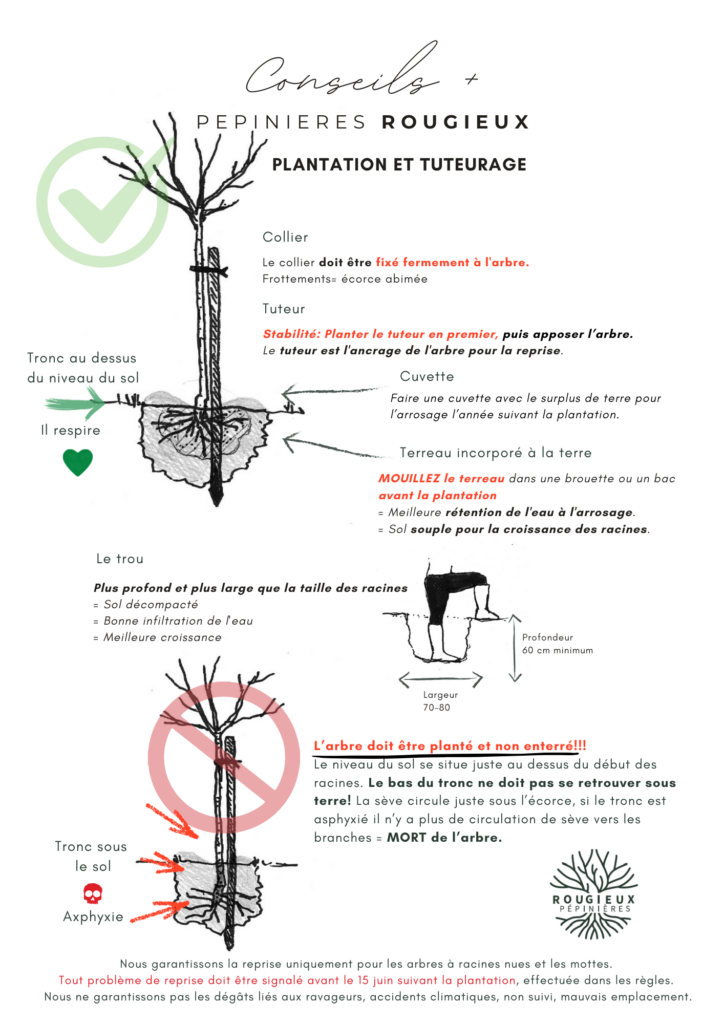 Conseils +

PEPINIERES ROUGIEUX

PLANTATION ET TUTEURAGE

Collier

Le collier doit être fixé fermement à l'arbre.
Frottements= écorce abimée

Tuteur

Stabilité: Planter le tuteur en premier, puis apposer l'arbre.
Le tuteur est l'ancrage de l'arbre pour la reprise.

Tronc au dessus du niveau du sol

Il respire

Cuvette

Faire une cuvette avec le surplus de terre pour l'arrosage l'année suivant la plantation.

Terreau incorporé à la terre

MOUILLEZ le terreau dans une brouette ou un bac avant la plantation
= Meilleure rétention de l'eau à l'arrosage.
= Sol souple pour la croissance des racines.

Le trou

Plus profond et plus large que la taille des racines
= Sol décompacté
= Bonne infiltration de l'eau
= Meilleure croissance

Profondeur 60 cm minimum

Largeur 70-80

L'arbre doit être planté et non enterré!!!
Le niveau du sol se situe juste au dessus du début des racines. Le bas du tronc ne doit pas se retrouver sous terre! La sève circule juste sous l'écorce, si le tronc est asphyxié il n'y a plus de circulation de sève vers les branches = MORT de l'arbre.

Tronc sous le sol

Axphyxie

ROUGIEUX PÉPINIÈRES

Nous garantissons la reprise uniquement pour les arbres à racines nues et les mottes.
Tout problème de reprise doit être signalé avant le 15 juin suivant la plantation, effectuée dans les règles.
Nous ne garantissons pas les dégâts liés aux ravageurs, accidents climatiques, non suivi, mauvais emplacement.